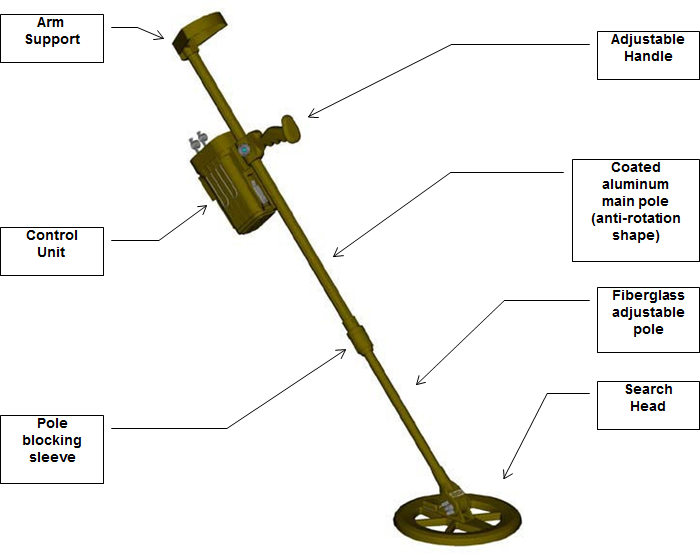 Arm Support

Adjustable Handle

Coated aluminum main pole (anti-rotation shape)

Control Unit

Fiberglass adjustable pole

Search Head

Pole blocking sleeve